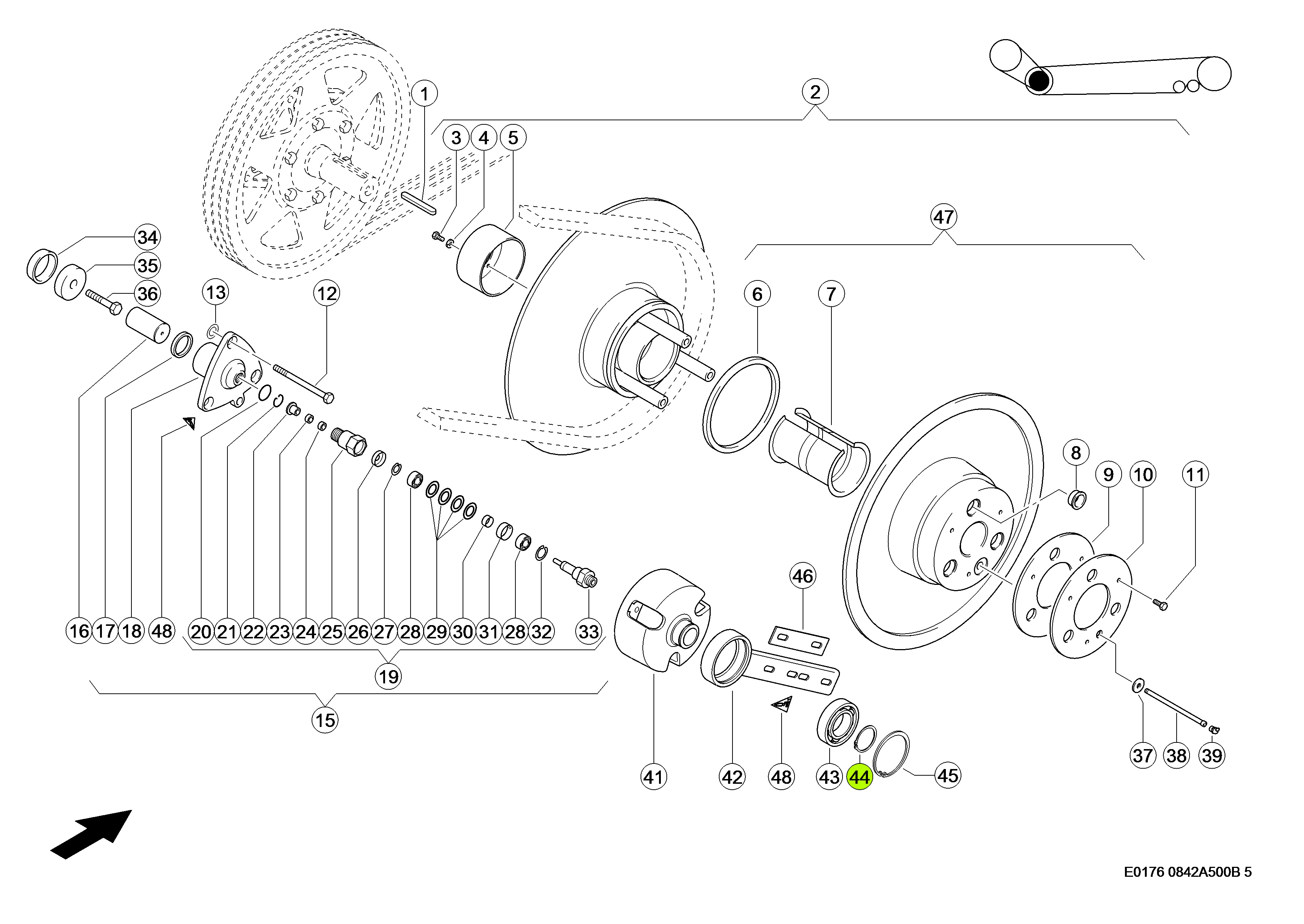 1
2
3
4
5
47
34
35
36
13
12
6
7
8
9
10
11
46
16 17 18 48 20 21 22 23 24 25 26 27 28 29 30 31 28 32 33
19
15
41
42
48
43
44
45
37
38
39
E0176 0842A500B 5